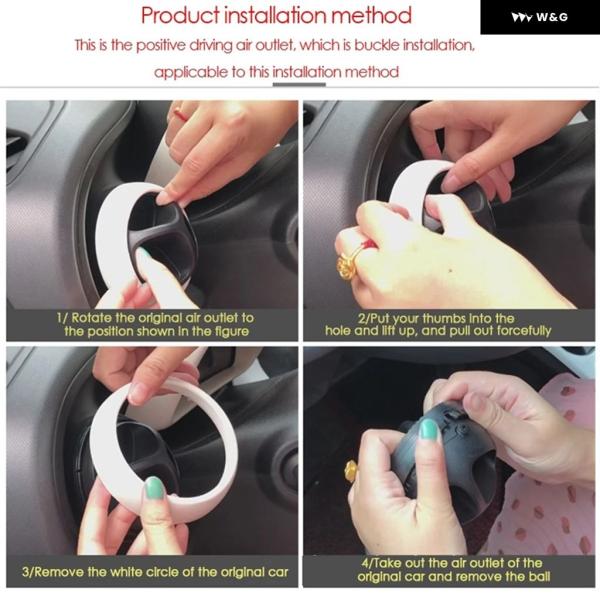 Product installation method

W&G

This is the positive driving air outlet, which is buckle installation, applicable to this installation method

1/ Rotate the original air outlet to the position shown in the figure

2/Put your thumbs into the hole and lift up, and pull out forcefully

3/Remove the white circle of the original car

4/Take out the air outlet of the original car and remove the ball