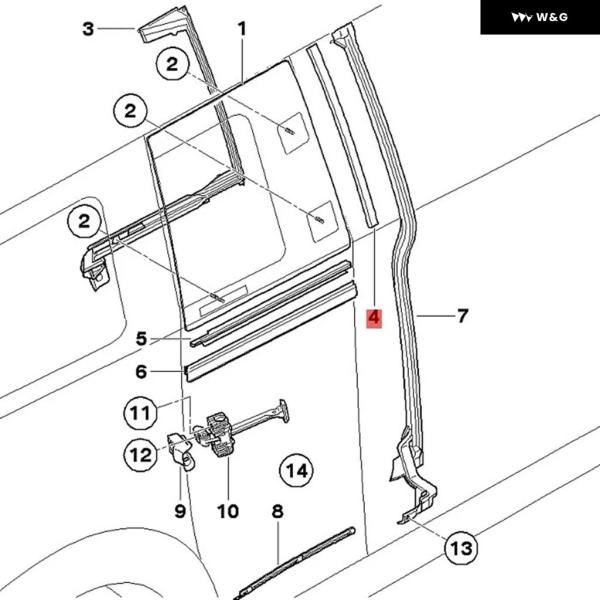 W&G

3
1
2
2
2
4
7
5
6
11
12
14
9
10
8
13