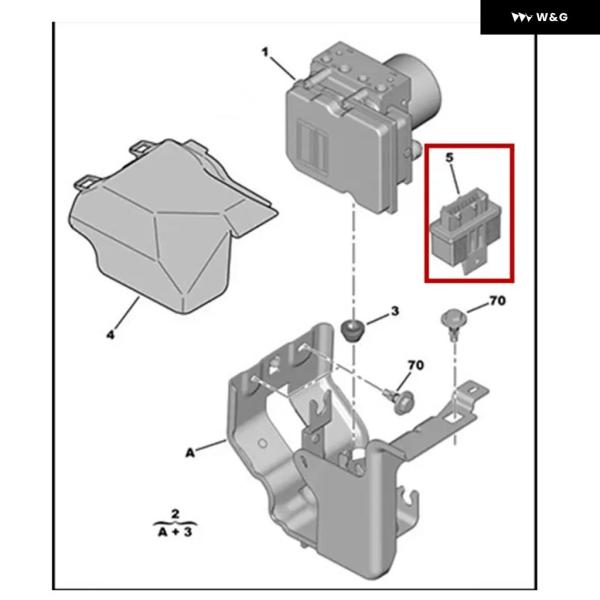 W&G

1

5

4

3

70

70

A

2
A + 3