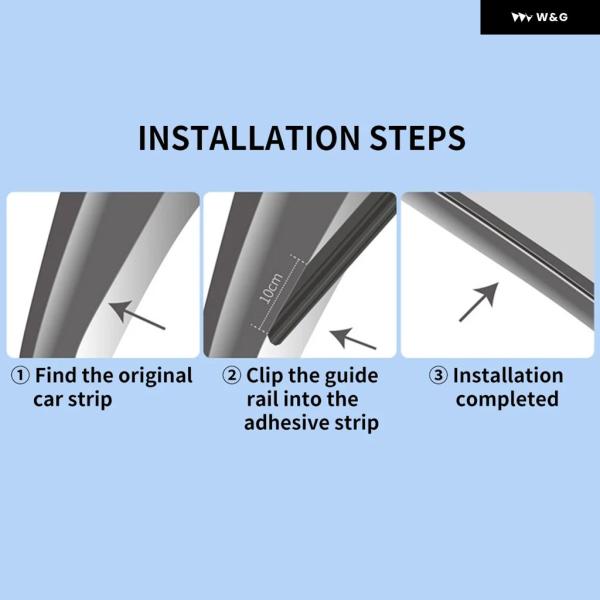 W&G

INSTALLATION STEPS

10cm

① Find the original car strip

② Clip the guide rail into the adhesive strip

③ Installation completed