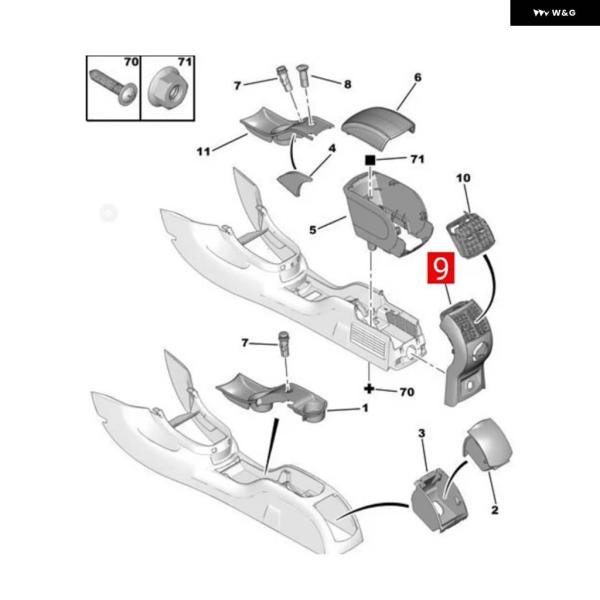 W&G

70
71
7
8
6
11
4
71
10
5
9
7
70
1
3
2