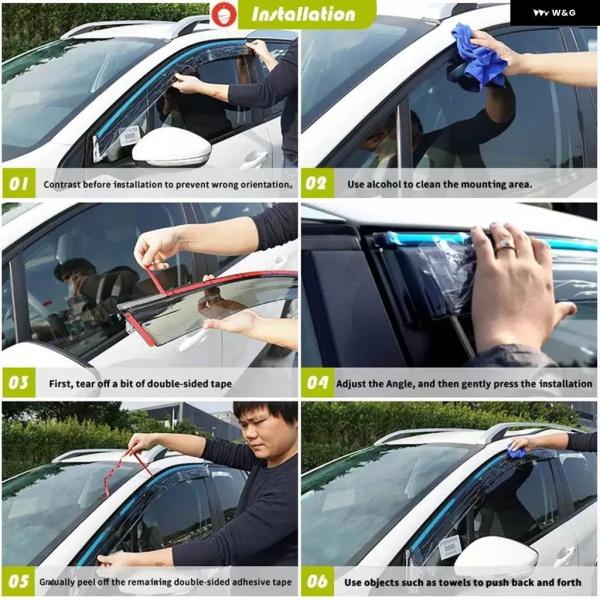 Installation

W&G

01 Contrast before installation to prevent wrong orientation.

02 Use alcohol to clean the mounting area.

03 First, tear off a bit of double-sided tape

04 Adjust the Angle, and then gently press the installation

05 Gradually peel off the remaining double-sided adhesive tape

06 Use objects such as towels to push back and forth