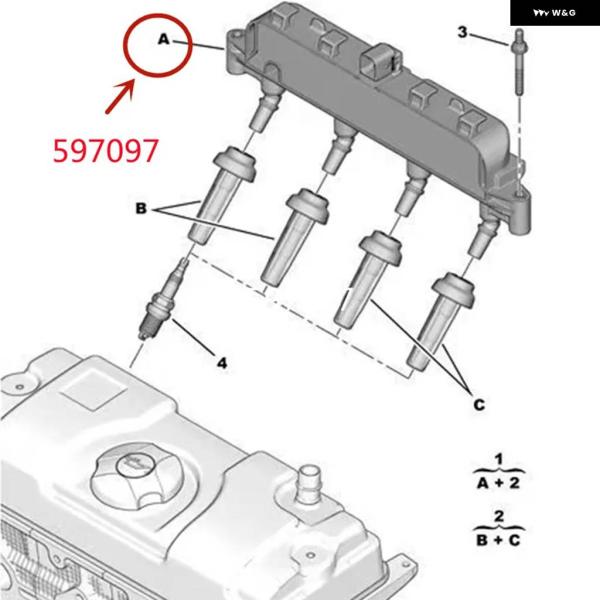 W&G

A

3

597097

B

4

C

1
A + 2

2
B + C