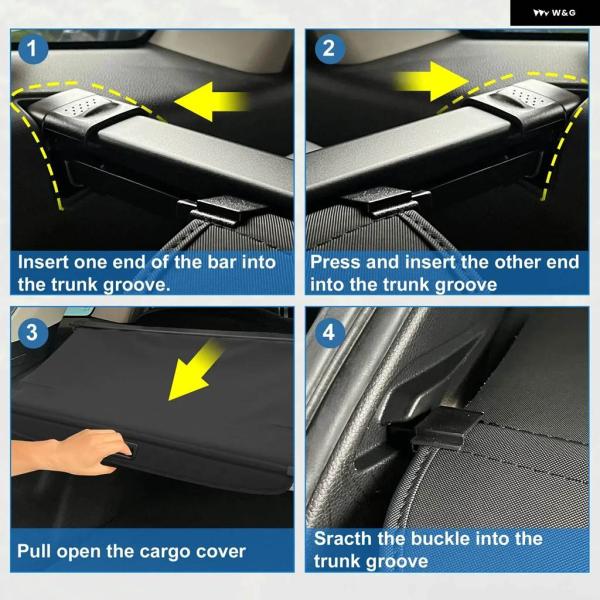 W&G

1

Insert one end of the bar into the trunk groove.

2

Press and insert the other end into the trunk groove

3

Pull open the cargo cover

4

Sracth the buckle into the trunk groove