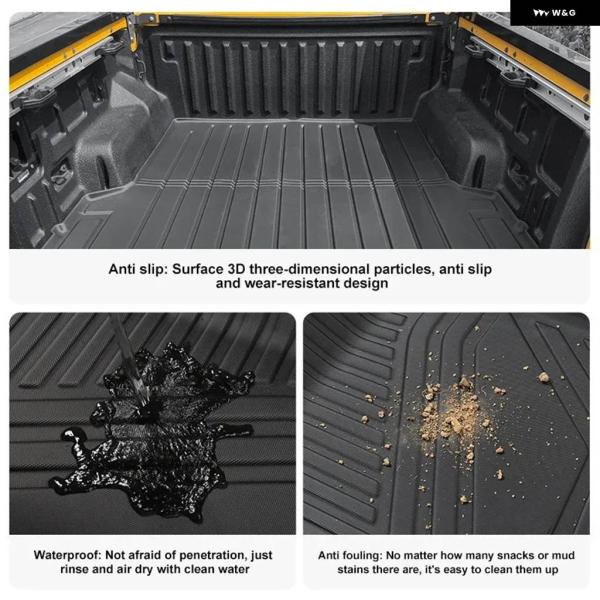 W&G

Anti slip: Surface 3D three-dimensional particles, anti slip and wear-resistant design

Waterproof: Not afraid of penetration, just rinse and air dry with clean water

Anti fouling: No matter how many snacks or mud stains there are, it's easy to clean them up