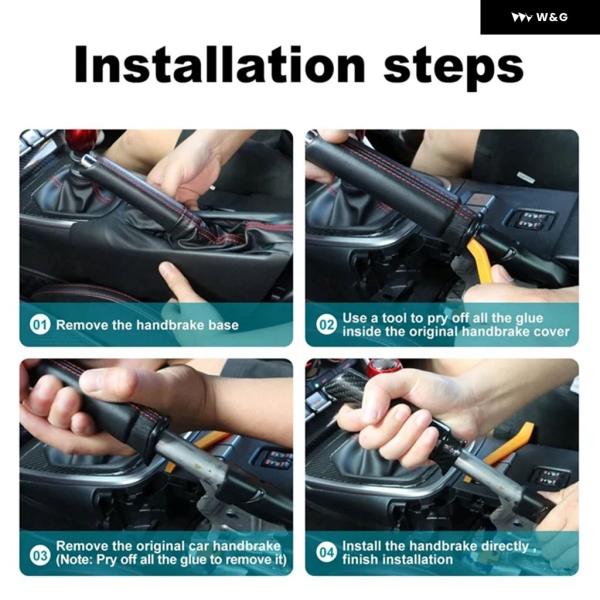 W&G

Installation steps

01 Remove the handbrake base

02 Use a tool to pry off all the glue inside the original handbrake cover

03 Remove the original car handbrake (Note: Pry off all the glue to remove it)

04 Install the handbrake directly , finish installation