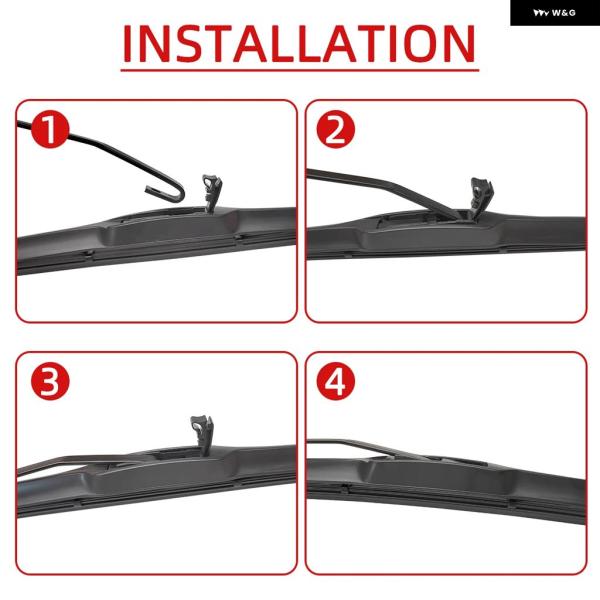 W&G

INSTALLATION

1

2

3

4