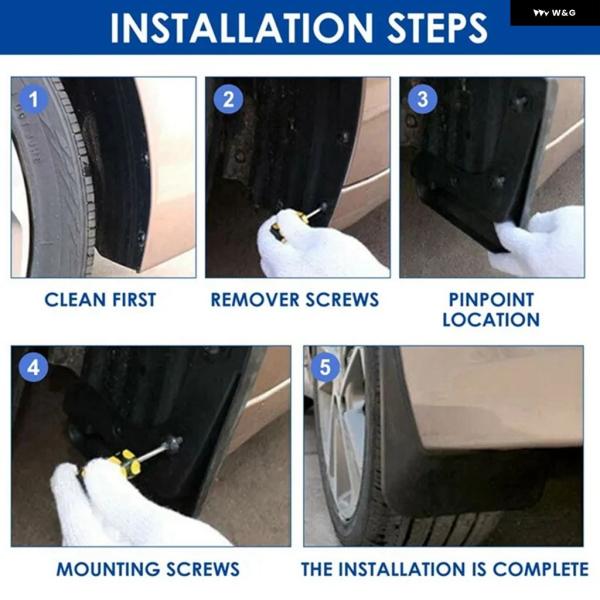 INSTALLATION STEPS

W&G

1

CLEAN FIRST

2

REMOVER SCREWS

3

PINPOINT LOCATION

4

MOUNTING SCREWS

5

THE INSTALLATION IS COMPLETE