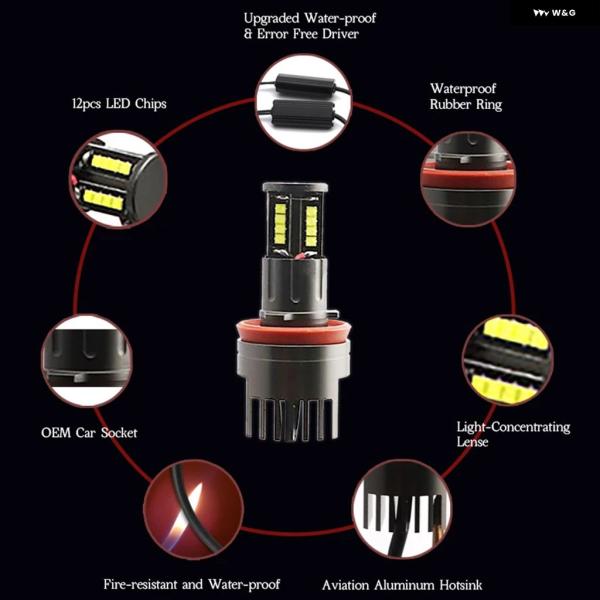 W&G

Upgraded Water-proof
& Error Free Driver

12pcs LED Chips

Waterproof
Rubber Ring

OEM Car Socket

Light-Concentrating
Lense

Fire-resistant and Water-proof

Aviation Aluminum Hotsink