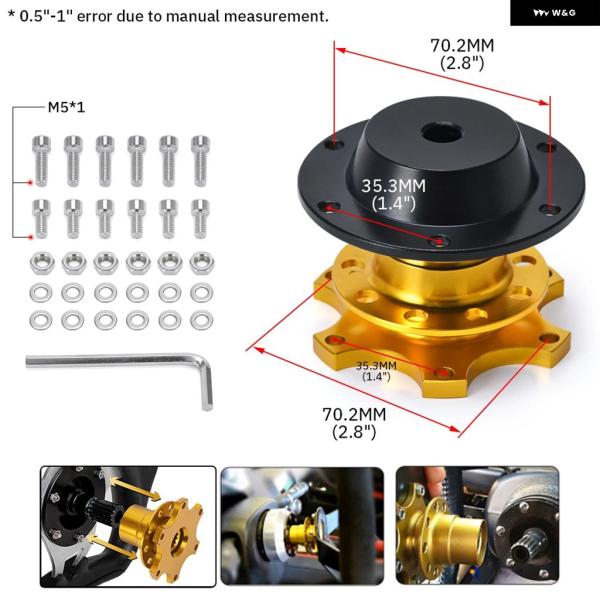 * 0.5"-1" error due to manual measurement.

W&G

70.2MM
(2.8")

M5*1

35.3MM
(1.4")

35.3MM
(1.4")

70.2MM
(2.8")