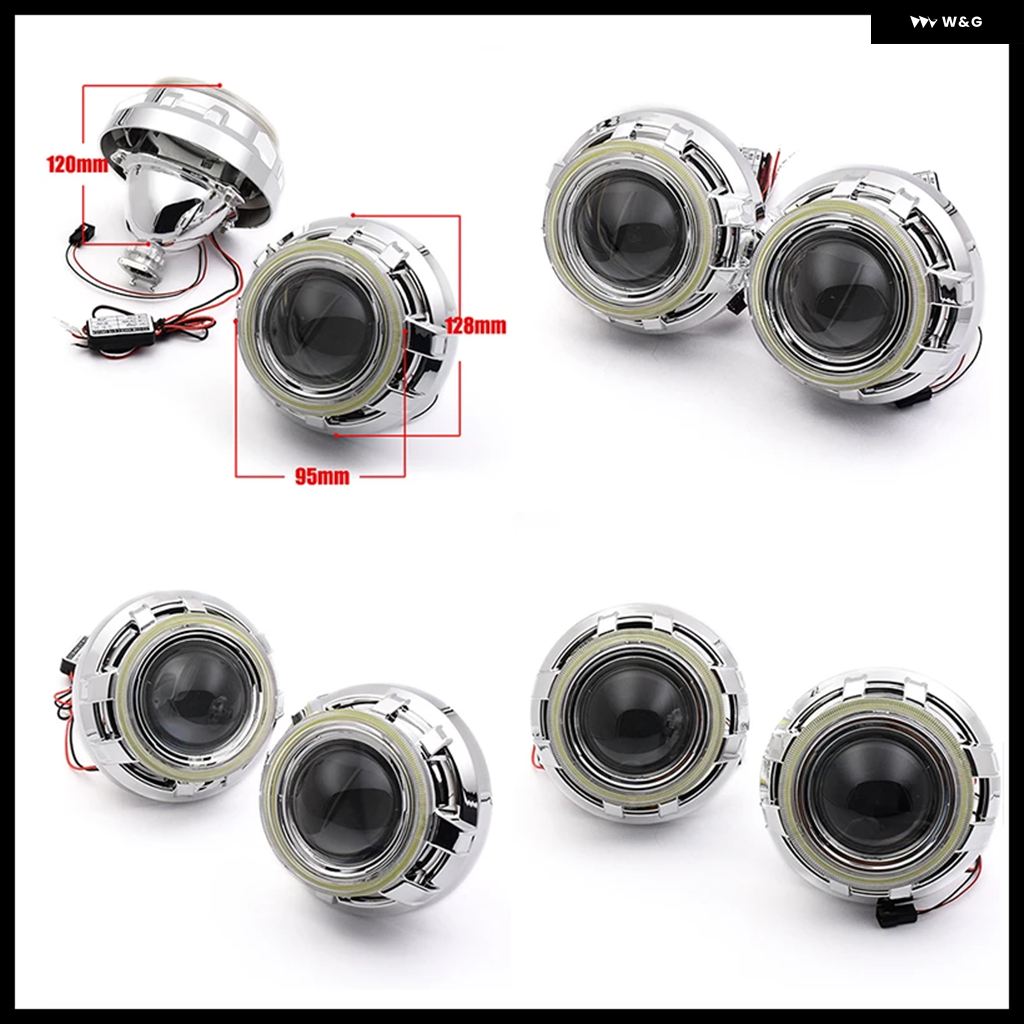 W&G

120mm

128mm

95mm