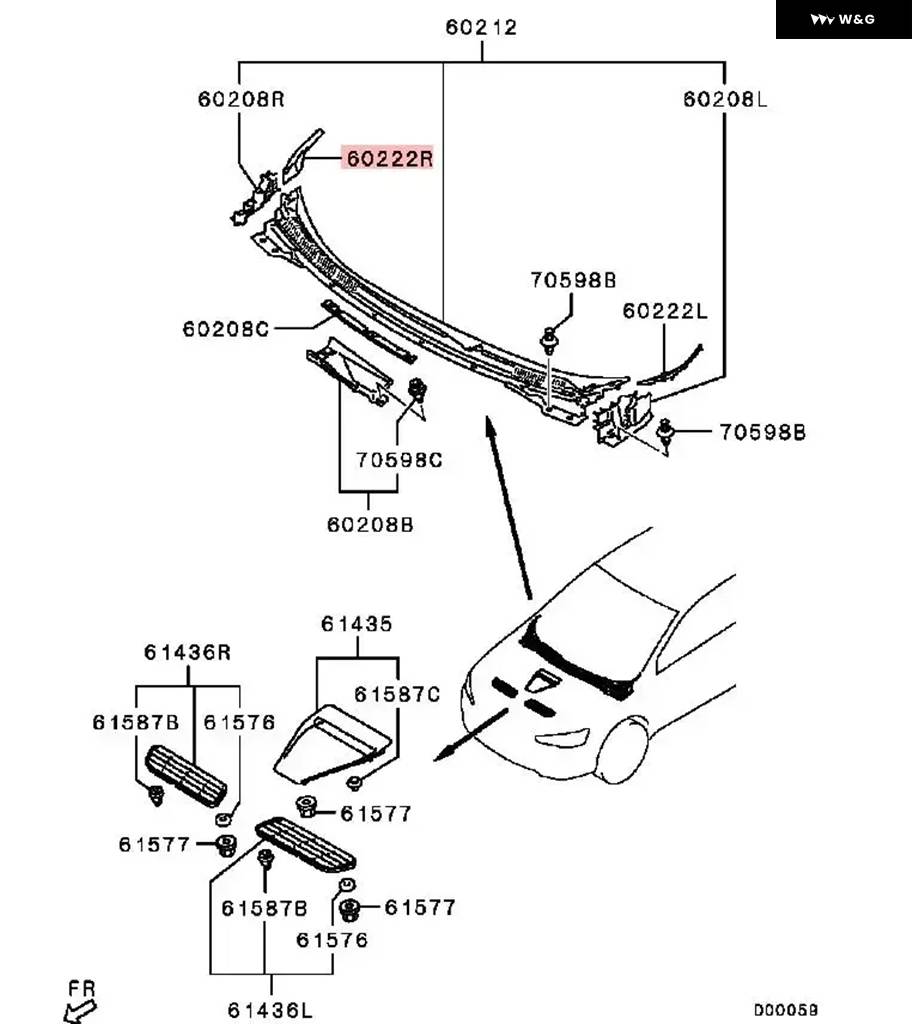 W&G

60212
60208R
60208L
60222R
70598B
60222L
60208C
70598B
70598C
60208B
61435
61436R
61587C
61587B
61576
61577
61577
61587B
61577
61576
FR
61436L
D00059