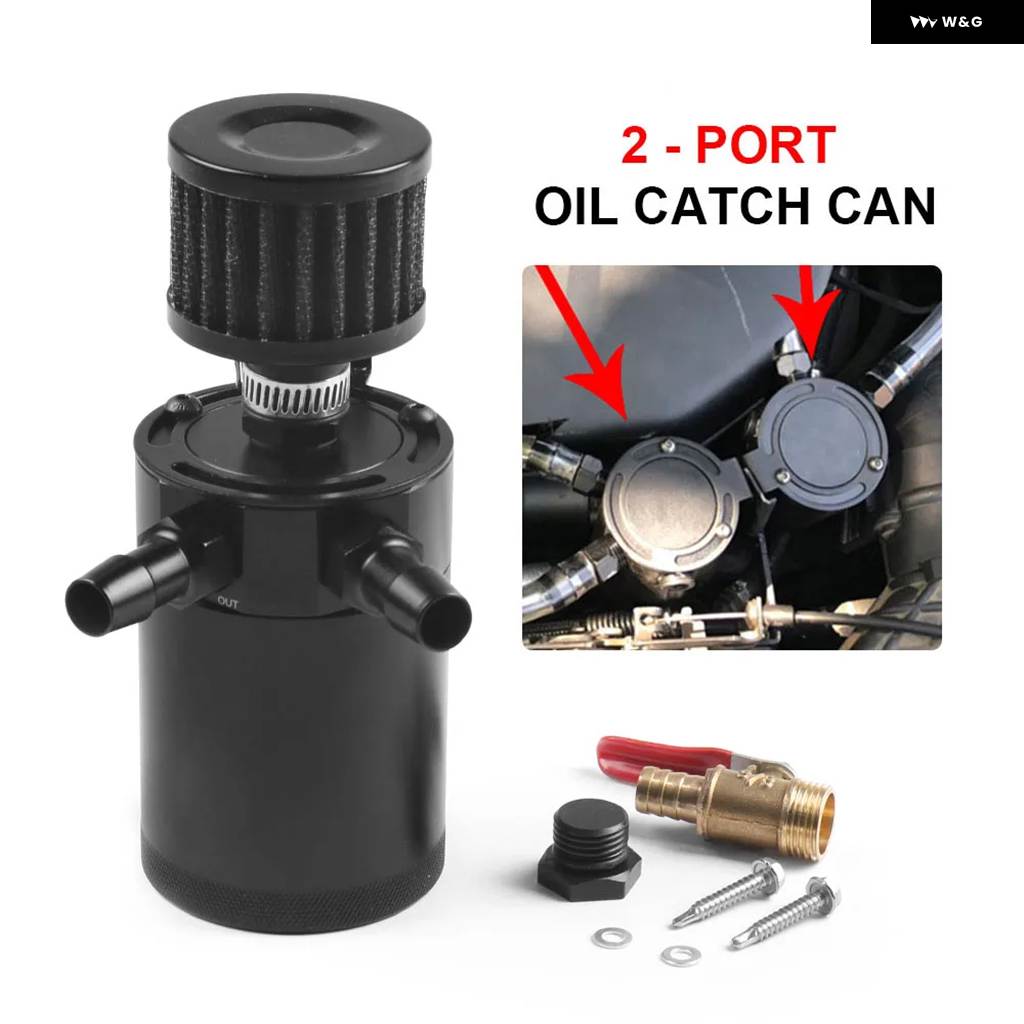 W&G

2 - PORT
OIL CATCH CAN

OUT