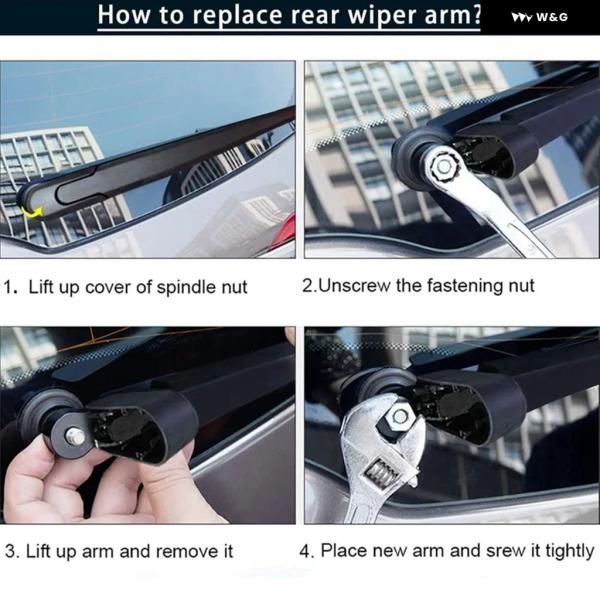 How to replace rear wiper arm?

W&G

1. Lift up cover of spindle nut

2.Unscrew the fastening nut

3. Lift up arm and remove it

4. Place new arm and srew it tightly