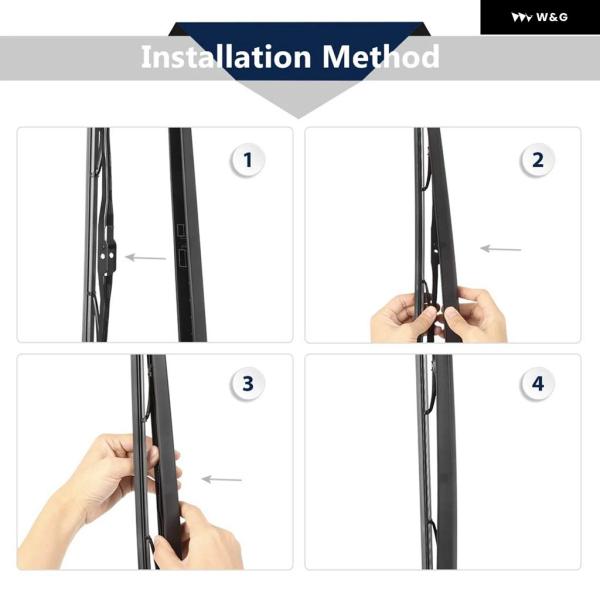 W&G

Installation Method

1

2

3

4