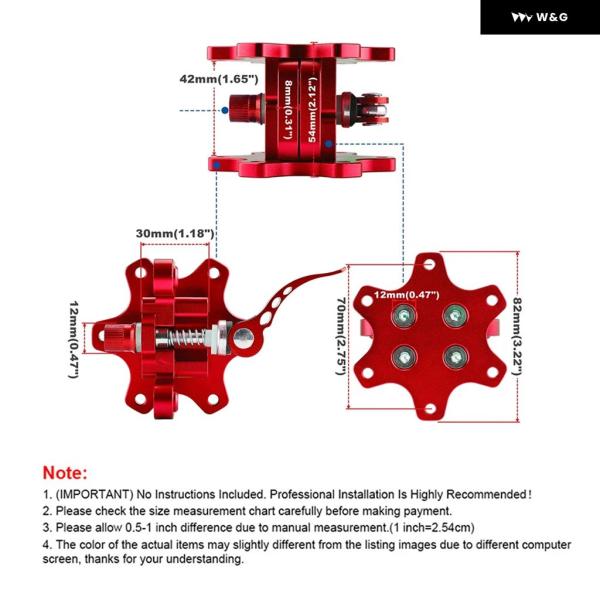 W&G

42mm(1.65")

8mm(0.31")

54mm(2.12")

30mm(1.18")

12mm(0.47")

12mm(0.47")

70mm(2.75")

82mm(3.22")

Note:

1. (IMPORTANT) No Instructions Included. Professional Installation Is Highly Recommended!
2. Please check the size measurement chart carefully before making payment.
3. Please allow 0.5-1 inch difference due to manual measurement.(1 inch=2.54cm)
4. The color of the actual items may slightly different from the listing images due to different computer screen, thanks for your understanding.