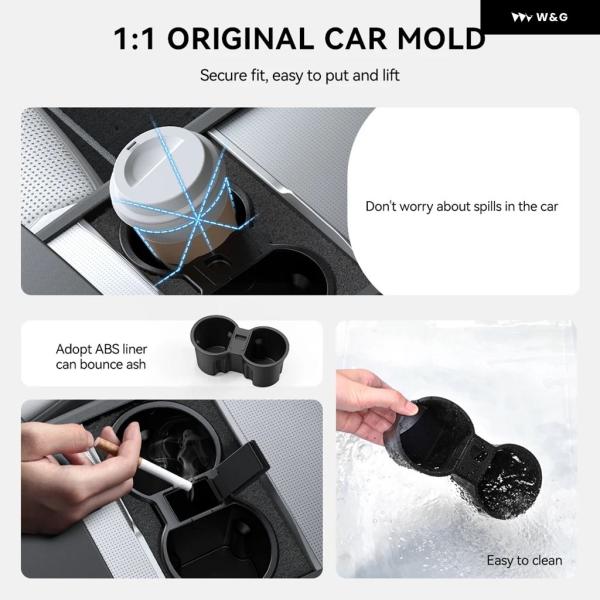 W&G

1:1 ORIGINAL CAR MOLD

Secure fit, easy to put and lift

Don't worry about spills in the car

Adopt ABS liner can bounce ash

Easy to clean