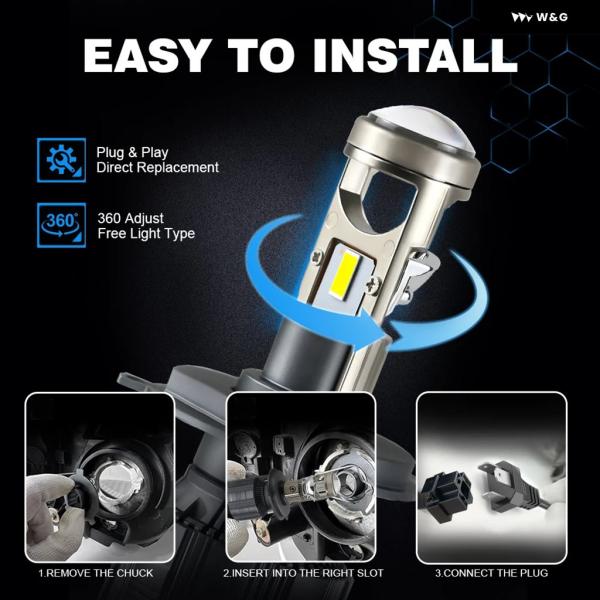 W&G

EASY TO INSTALL

Plug & Play
Direct Replacement

360°

360 Adjust
Free Light Type

1.REMOVE THE CHUCK

2.INSERT INTO THE RIGHT SLOT

3.CONNECT THE PLUG