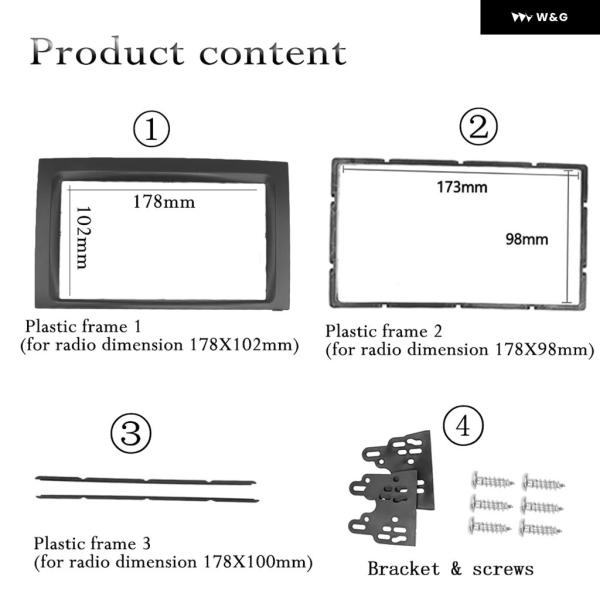 W&G

Product content

①

178mm

102mm

Plastic frame 1
(for radio dimension 178X102mm)

②

173mm

98mm

Plastic frame 2
(for radio dimension 178X98mm)

③

Plastic frame 3
(for radio dimension 178X100mm)

④

Bracket & screws