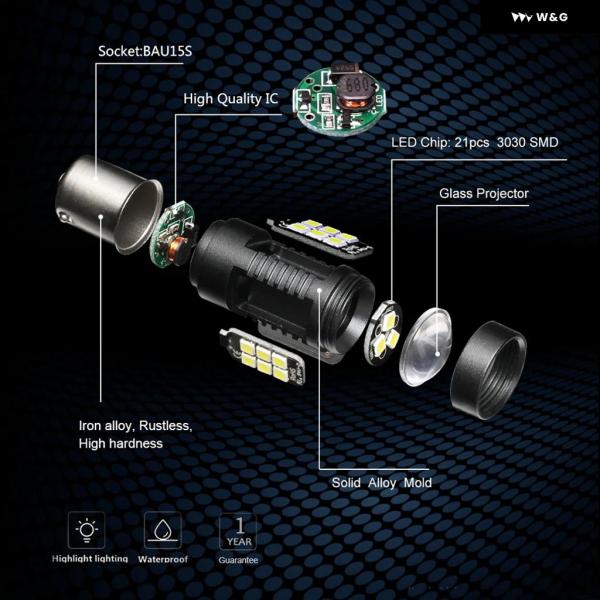 W&G

Socket:BAU15S

High Quality IC

680

LED Chip: 21pcs 3030 SMD

Glass Projector

Iron alloy, Rustless, High hardness

Solid Alloy Mold

Highlight lighting

Waterproof

1 YEAR Guarantee