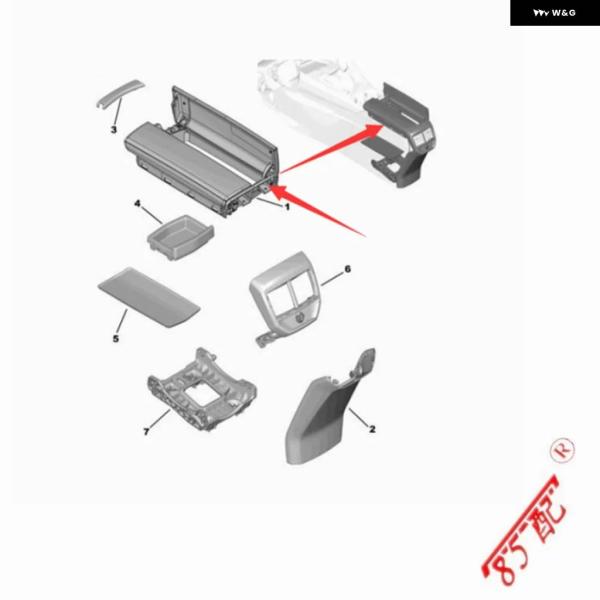 W&G

3

1

4

6

5

7

2

85配 R