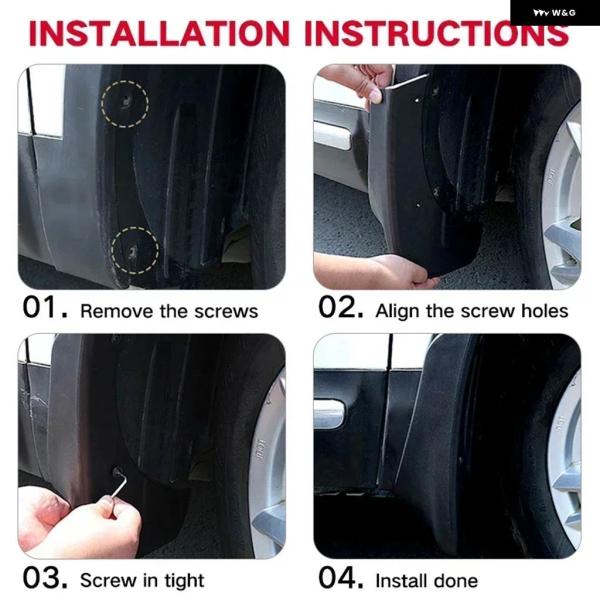 W&G

INSTALLATION INSTRUCTIONS

01. Remove the screws

02. Align the screw holes

03. Screw in tight

04. Install done