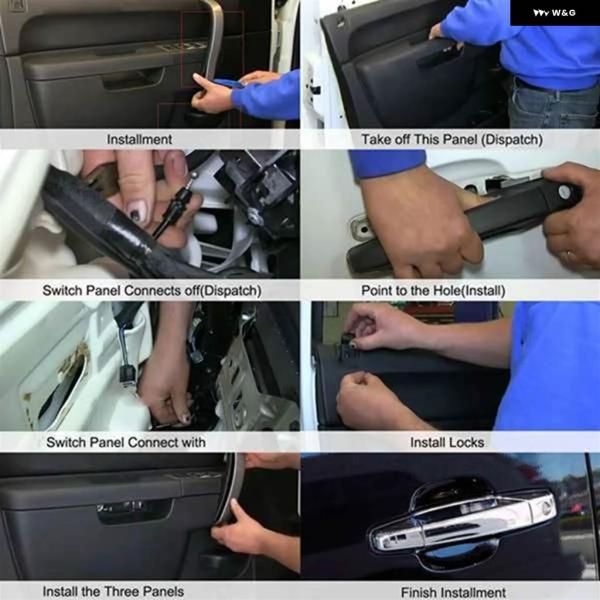 W&G

Installment

Take off This Panel (Dispatch)

Switch Panel Connects off(Dispatch)

Point to the Hole(Install)

Switch Panel Connect with

Install Locks

Install the Three Panels

Finish Installment