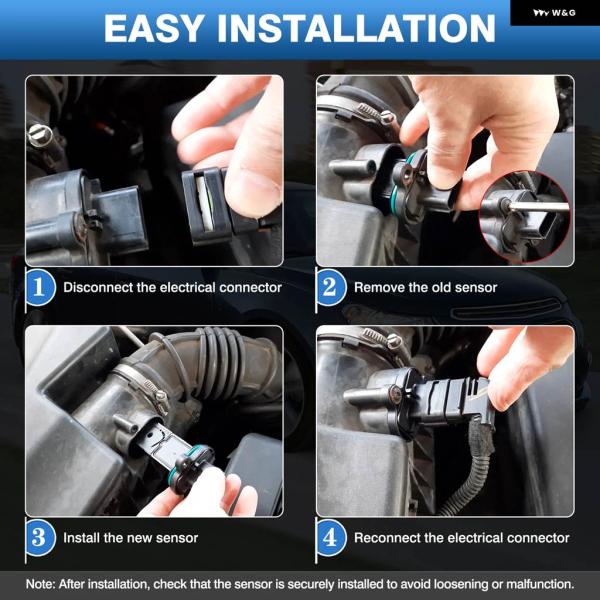 EASY INSTALLATION

W&G

1 Disconnect the electrical connector

2 Remove the old sensor

3 Install the new sensor

4 Reconnect the electrical connector

Note: After installation, check that the sensor is securely installed to avoid loosening or malfunction.