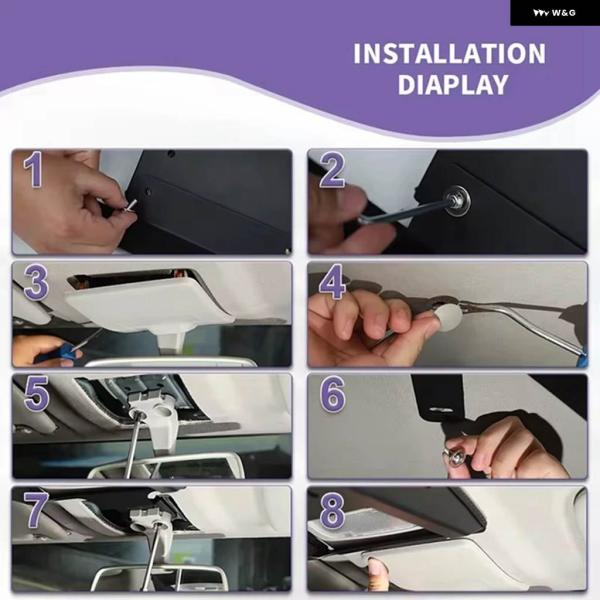 W&G

INSTALLATION DIAPLAY

1

2

3

4

5

6

7

8