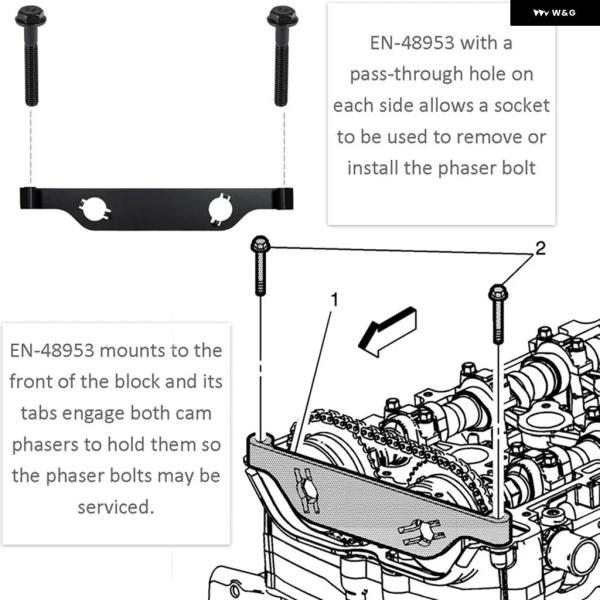 W&G

EN-48953 with a pass-through hole on each side allows a socket to be used to remove or install the phaser bolt

2

1

EN-48953 mounts to the front of the block and its tabs engage both cam phasers to hold them so the phaser bolts may be serviced.