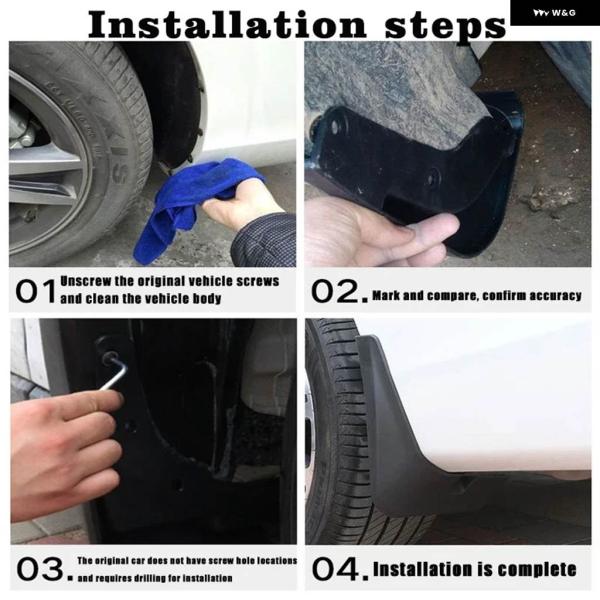 Installation steps

W&G

01 Unscrew the original vehicle screws and clean the vehicle body

02. Mark and compare, confirm accuracy

03. The original car does not have screw hole locations and requires drilling for installation

04. Installation is complete