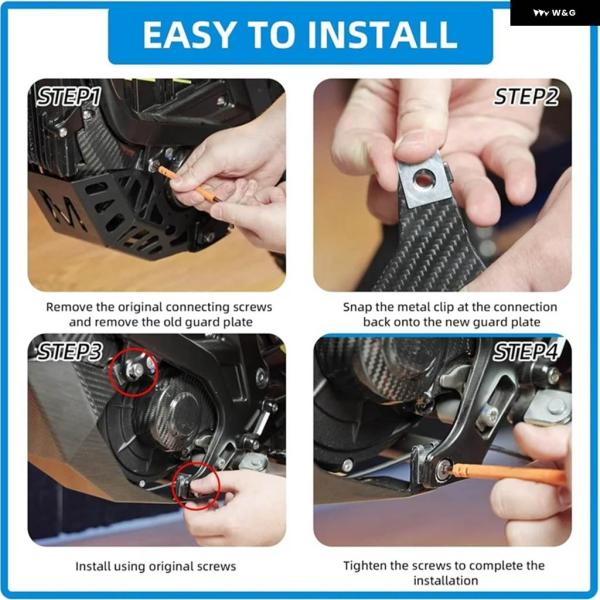 W&G

EASY TO INSTALL

STEP1

Remove the original connecting screws and remove the old guard plate

STEP2

Snap the metal clip at the connection back onto the new guard plate

STEP3

Install using original screws

STEP4

Tighten the screws to complete the installation