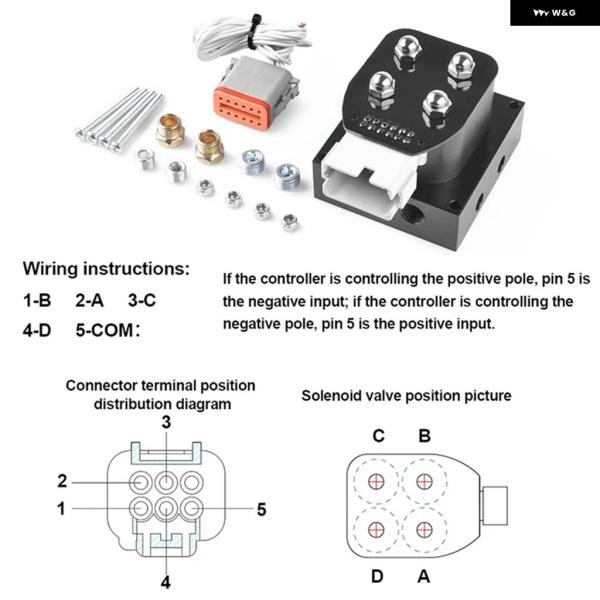 W&G

Wiring instructions:
1-B 2-A 3-C
4-D 5-COM:

If the controller is controlling the positive pole, pin 5 is the negative input; if the controller is controlling the negative pole, pin 5 is the positive input.

Connector terminal position distribution diagram

3
2
1
5
4

Solenoid valve position picture

C B
D A