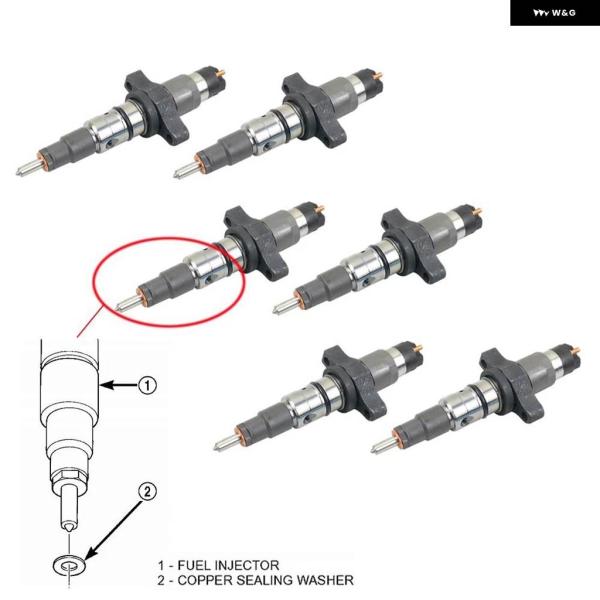 W&G

1

2

1 - FUEL INJECTOR
2 - COPPER SEALING WASHER