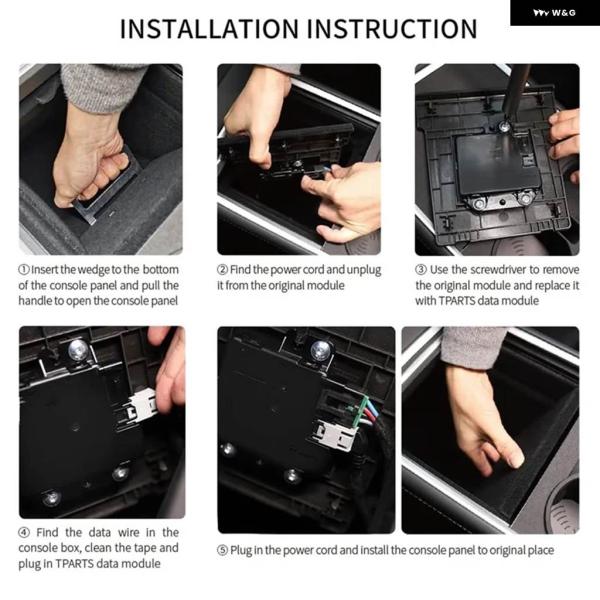 W&G

INSTALLATION INSTRUCTION

① Insert the wedge to the bottom of the console panel and pull the handle to open the console panel

② Find the power cord and unplug it from the original module

③ Use the screwdriver to remove the original module and replace it with TPARTS data module

④ Find the data wire in the console box, clean the tape and plug in TPARTS data module

⑤ Plug in the power cord and install the console panel to original place