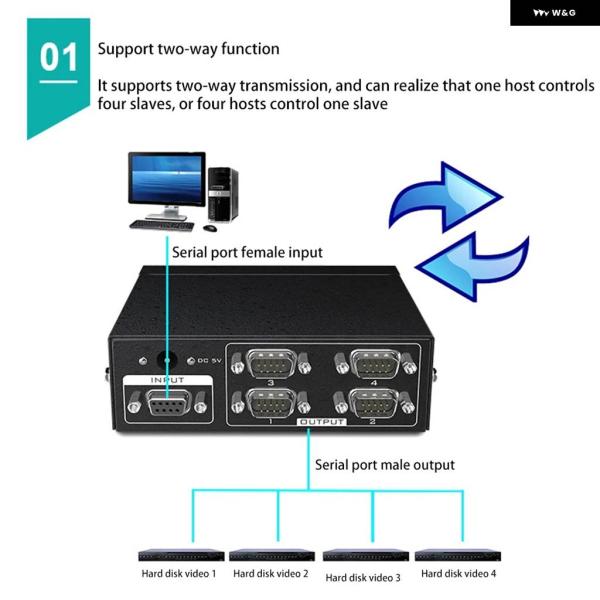 W&G

01

Support two-way function

It supports two-way transmission, and can realize that one host controls four slaves, or four hosts control one slave

Serial port female input

DC 5V

INPUT

3

4

1

OUTPUT

2

Serial port male output

Hard disk video 1

Hard disk video 2

Hard disk video 3

Hard disk video 4