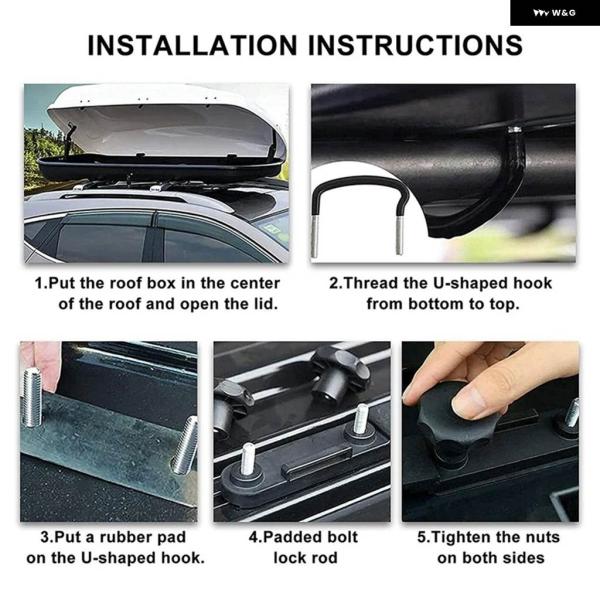 W&G

INSTALLATION INSTRUCTIONS

1.Put the roof box in the center of the roof and open the lid.

2.Thread the U-shaped hook from bottom to top.

3.Put a rubber pad on the U-shaped hook.

4.Padded bolt lock rod

5.Tighten the nuts on both sides