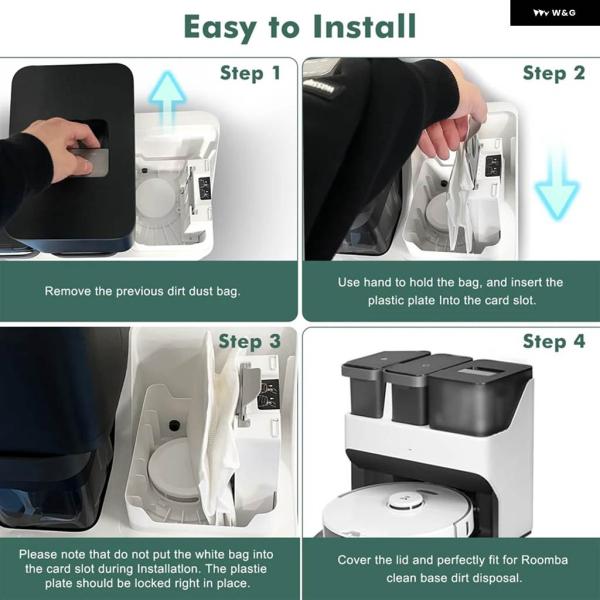 W&G

Easy to Install

Step 1

Remove the previous dirt dust bag.

Step 2

Use hand to hold the bag, and insert the plastic plate Into the card slot.

Step 3

Please note that do not put the white bag into the card slot during Installation. The plastie plate should be locked right in place.

Step 4

Cover the lid and perfectly fit for Roomba clean base dirt disposal.