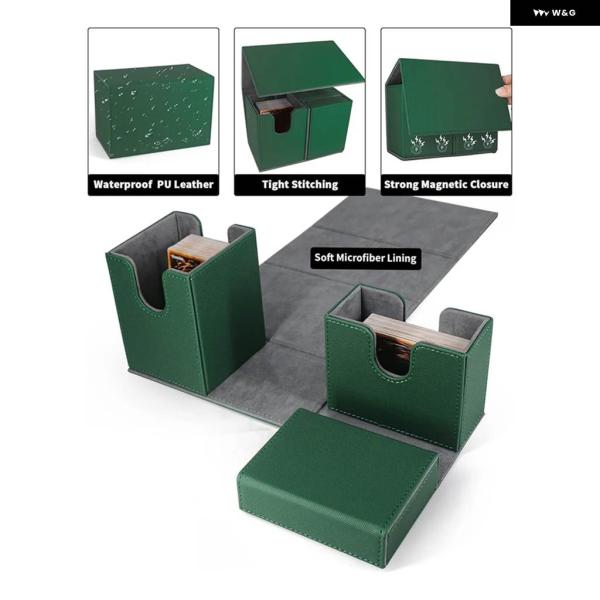 W&G

Waterproof PU Leather

Tight Stitching

Strong Magnetic Closure

Soft Microfiber Lining