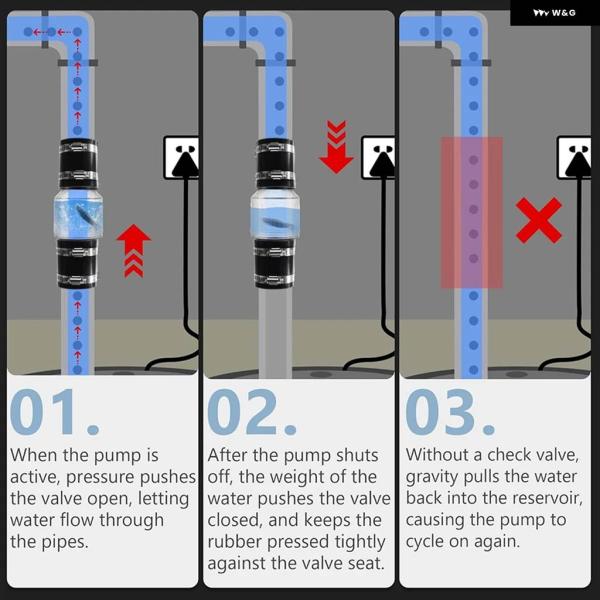 W&G

01.
When the pump is active, pressure pushes the valve open, letting water flow through the pipes.

02.
After the pump shuts off, the weight of the water pushes the valve closed, and keeps the rubber pressed tightly against the valve seat.

03.
Without a check valve, gravity pulls the water back into the reservoir, causing the pump to cycle on again.