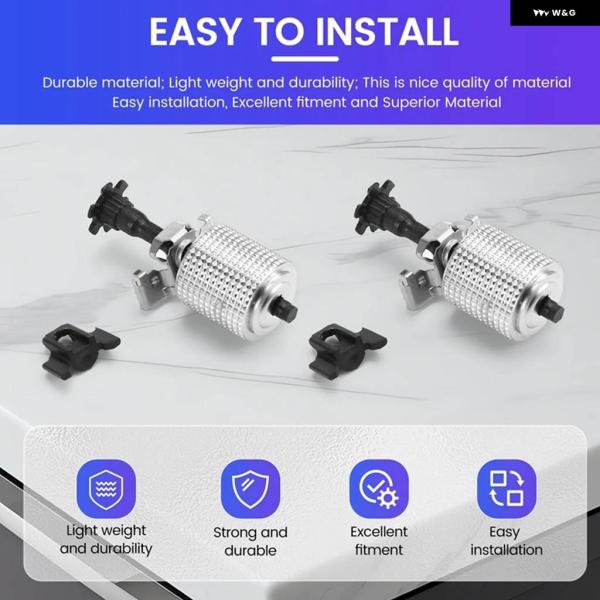 W&G

EASY TO INSTALL

Durable material; Light weight and durability; This is nice quality of material
Easy installation, Excellent fitment and Superior Material

Light weight and durability

Strong and durable

Excellent fitment

Easy installation