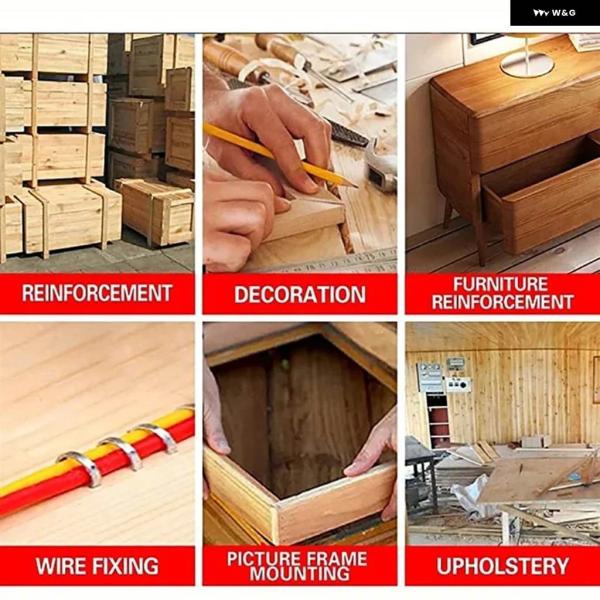 W&G

REINFORCEMENT

DECORATION

FURNITURE REINFORCEMENT

WIRE FIXING

PICTURE FRAME MOUNTING

UPHOLSTERY