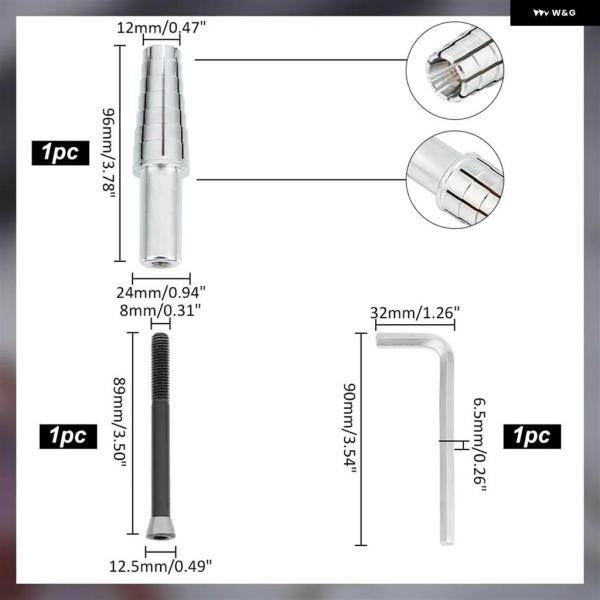 W&G

12mm/0.47"

96mm/3.78"

1pc

24mm/0.94"

8mm/0.31"

89mm/3.50"

1pc

12.5mm/0.49"

32mm/1.26"

90mm/3.54"

6.5mm/0.26"

1pc