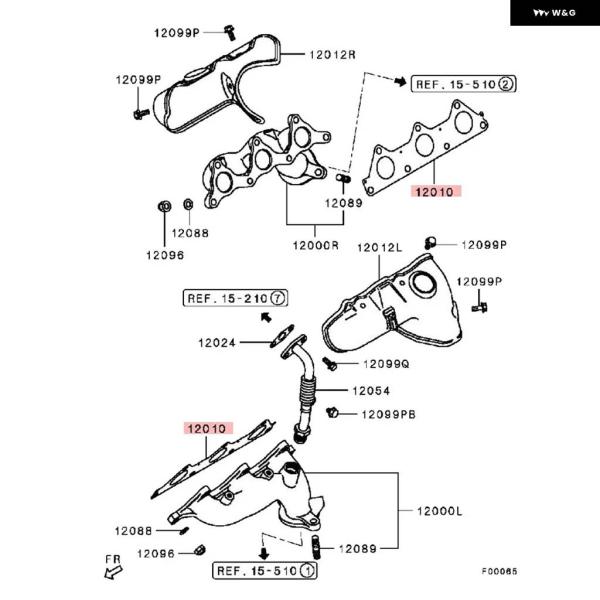 W&G

12099P
12012R
12099P
REF. 15-510 ②
12010
12089
12088
12096
12000R
12012L
12099P
12099P
REF. 15-210 ⑦
12024
12099Q
12054
12099PB
12010
12000L
12088
12096
12089
FR
REF. 15-510 ①
F00065