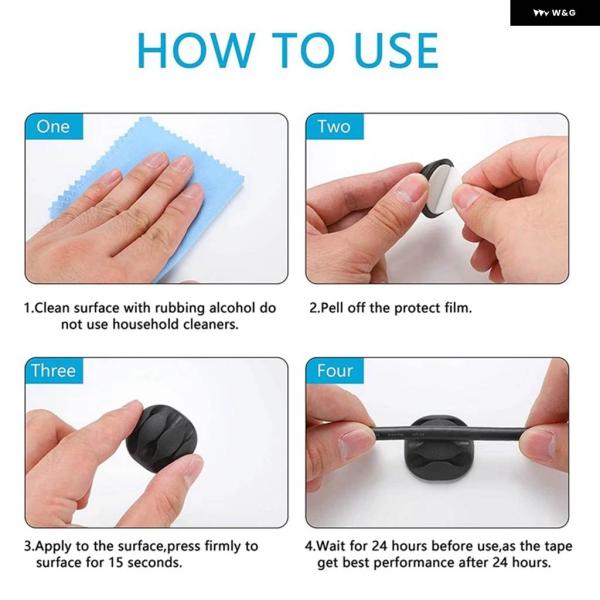 W&G

HOW TO USE

One

1.Clean surface with rubbing alcohol do not use household cleaners.

Two

2.Pell off the protect film.

Three

3.Apply to the surface,press firmly to surface for 15 seconds.

Four

4.Wait for 24 hours before use,as the tape get best performance after 24 hours.