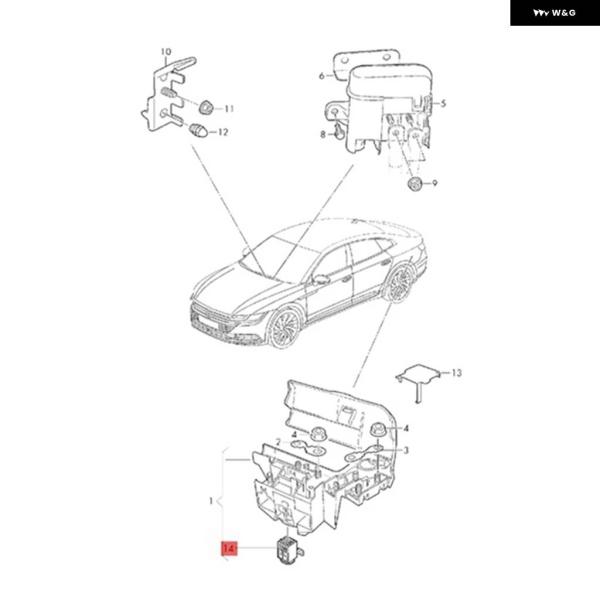 W&G

10
11
12
6
5
8
9
13
4
4
2
3
1
14