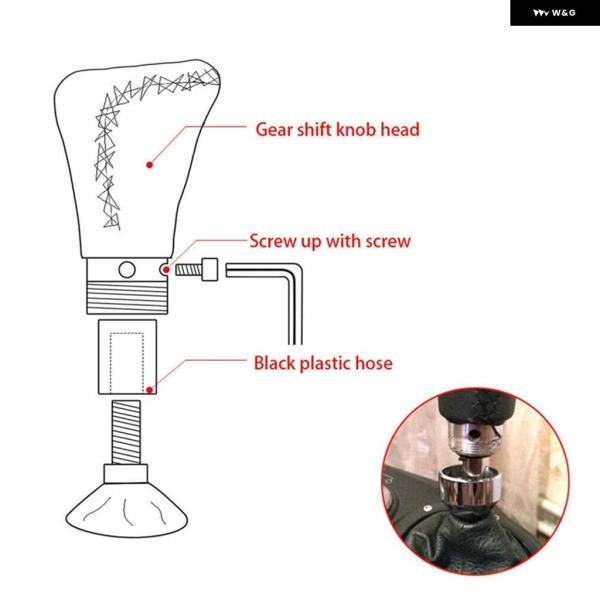 W&G

Gear shift knob head

Screw up with screw

Black plastic hose