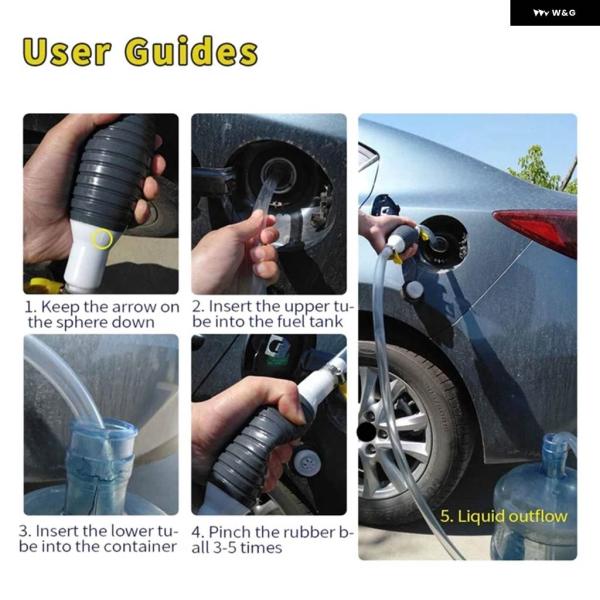 W&G

User Guides

1. Keep the arrow on the sphere down

2. Insert the upper tube into the fuel tank

3. Insert the lower tube into the container

4. Pinch the rubber ball 3-5 times

5. Liquid outflow