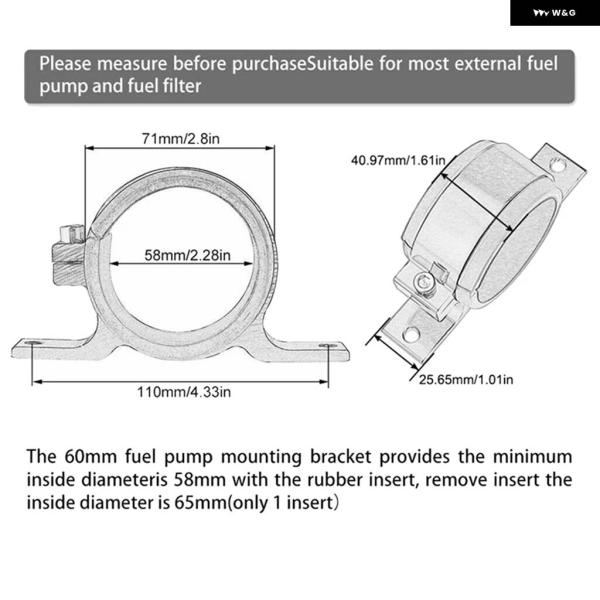 W&G

Please measure before purchaseSuitable for most external fuel pump and fuel filter

71mm/2.8in

58mm/2.28in

110mm/4.33in

40.97mm/1.61in

25.65mm/1.01in

The 60mm fuel pump mounting bracket provides the minimum inside diameteris 58mm with the rubber insert, remove insert the inside diameter is 65mm(only 1 insert)