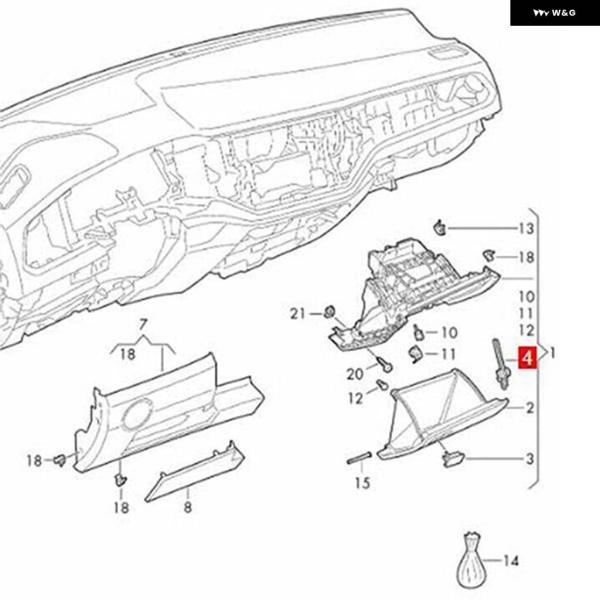 W&G

13
18
10
11
12
21
10
11
4
1
20
12
2
3
15
7
18
18
18
8
14